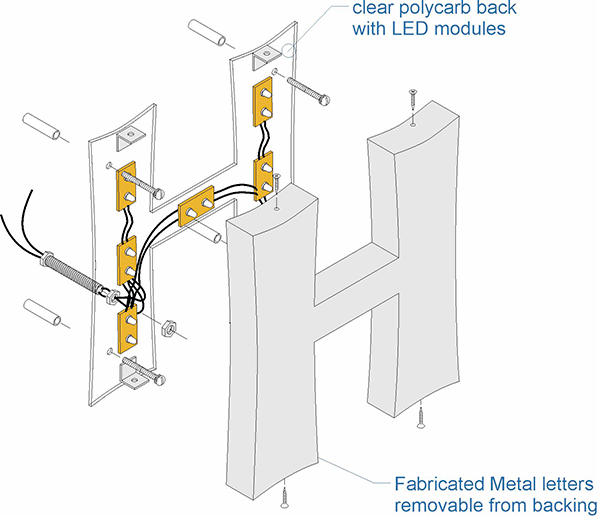 clear polycarb back with LED modules

Fabricated Metal letters removable from backing