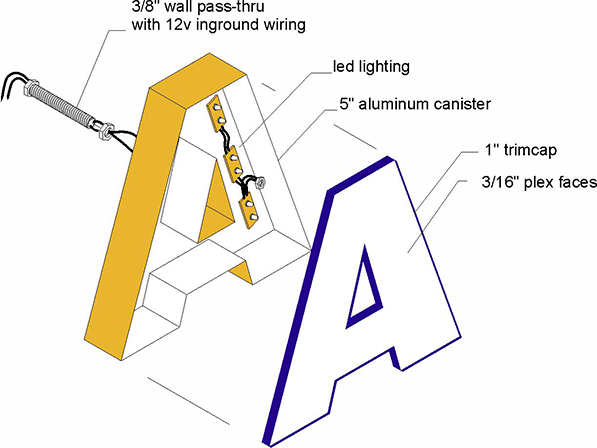 3/8" wall pass-thru
with 12v inground wiring

led lighting

5" aluminum canister

1" trimcap

3/16" plex faces